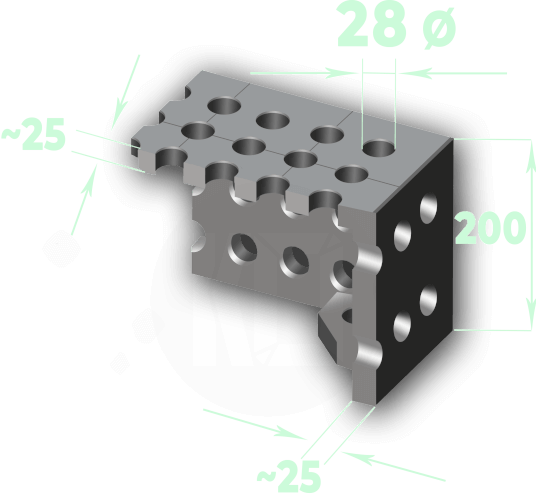 28 ø

~25

200

~25